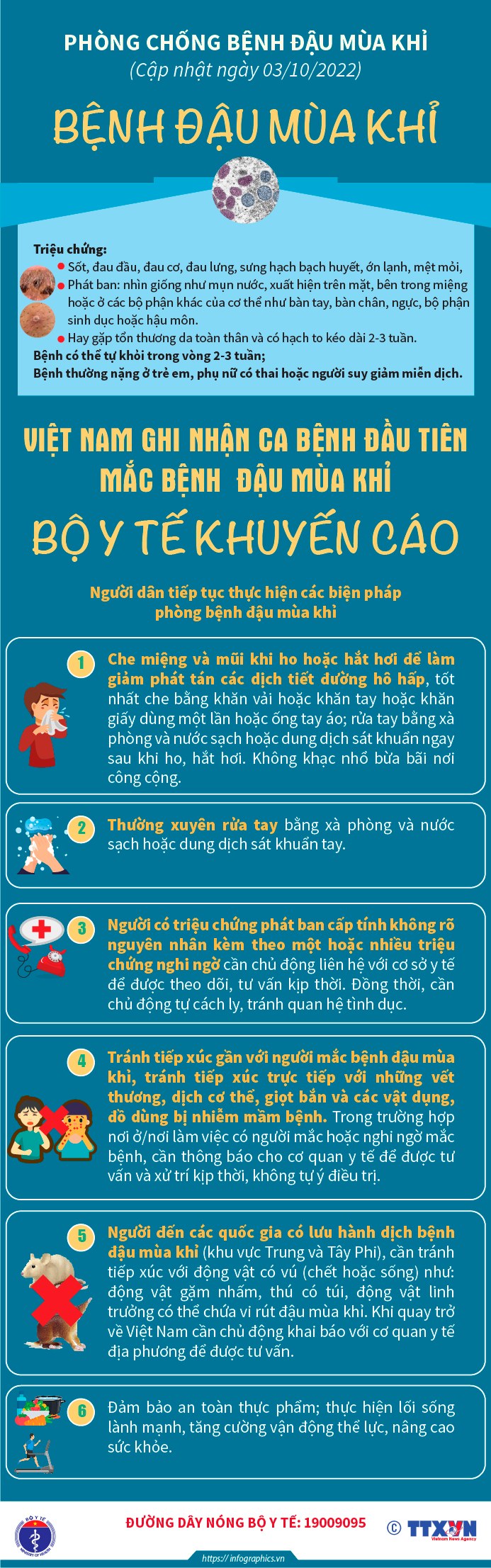 PHÒNG CHỐNG BỆNH ĐẬU MÙA KHỈ
(Cập nhật ngày 03/10/2022)

BỆNH ĐẬU MÙA KHỈ

Triệu chứng:
Sốt, đau đầu, đau cơ, đau lưng, sưng hạch bạch huyết, ớn lạnh, mệt mỏi,
Phát ban: nhìn giống như mụn nước, xuất hiện trên mặt, bên trong miệng hoặc ở các bộ phận khác của cơ thể như bàn tay, bàn chân, ngực, bộ phận sinh dục hoặc hậu môn.
Hay gặp tổn thương da toàn thân và có hạch to kéo dài 2-3 tuần.
Bệnh có thể tự khỏi trong vòng 2-3 tuần;
Bệnh thường nặng ở trẻ em, phụ nữ có thai hoặc người suy giảm miễn dịch.

VIỆT NAM GHI NHẬN CA BỆNH ĐẦU TIÊN MẮC BỆNH ĐẬU MÙA KHỈ

BỘ Y TẾ KHUYẾN CÁO

Người dân tiếp tục thực hiện các biện pháp phòng bệnh đậu mùa khỉ

1 Che miệng và mũi khi ho hoặc hắt hơi để làm giảm phát tán các dịch tiết đường hô hấp, tốt nhất che bằng khăn vải hoặc khăn tay hoặc khăn giấy dùng một lần hoặc ống tay áo; rửa tay bằng xà phòng và nước sạch hoặc dung dịch sát khuẩn ngay sau khi ho, hắt hơi. Không khạc nhổ bừa bãi nơi công cộng.

2 Thường xuyên rửa tay bằng xà phòng và nước sạch hoặc dung dịch sát khuẩn tay.

3 Người có triệu chứng phát ban cấp tính không rõ nguyên nhân kèm theo một hoặc nhiều triệu chứng nghi ngờ cần chủ động liên hệ với cơ sở y tế để được theo dõi, tư vấn kịp thời. Đồng thời, cần chủ động tự cách ly, tránh quan hệ tình dục.

4 Tránh tiếp xúc gần với người mắc bệnh đậu mùa khỉ, tránh tiếp xúc trực tiếp với những vết thương, dịch cơ thể, giọt bắn và các vật dụng, đồ dùng bị nhiễm mầm bệnh. Trong trường hợp nơi ở/nơi làm việc có người mắc hoặc nghi ngờ mắc bệnh, cần thông báo cho cơ quan y tế để được tư vấn và xử trí kịp thời, không tự ý điều trị.

5 Người đến các quốc gia có lưu hành dịch bệnh đậu mùa khỉ (khu vực Trung và Tây Phi), cần tránh tiếp xúc với động vật có vú (chết hoặc sống) như: động vật gặm nhấm, thú có túi, động vật linh trưởng có thể chứa vi rút đậu mùa khỉ. Khi quay trở về Việt Nam cần chủ động khai báo với cơ quan y tế địa phương để được tư vấn.

6 Đảm bảo an toàn thực phẩm; thực hiện lối sống lành mạnh, tăng cường vận động thể lực, nâng cao sức khỏe.

BỘ Y TẾ MINISTRY OF HEALTH
ĐƯỜNG DÂY NÓNG BỘ Y TẾ: 19009095
© TTXVN Vietnam News Agency
https://infographics.vn