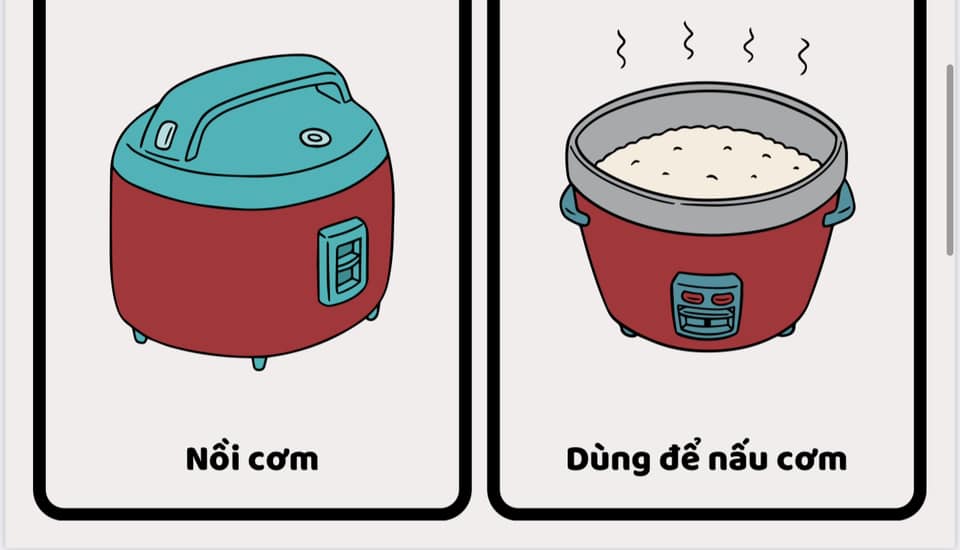 Nồi cơm

Dùng để nấu cơm