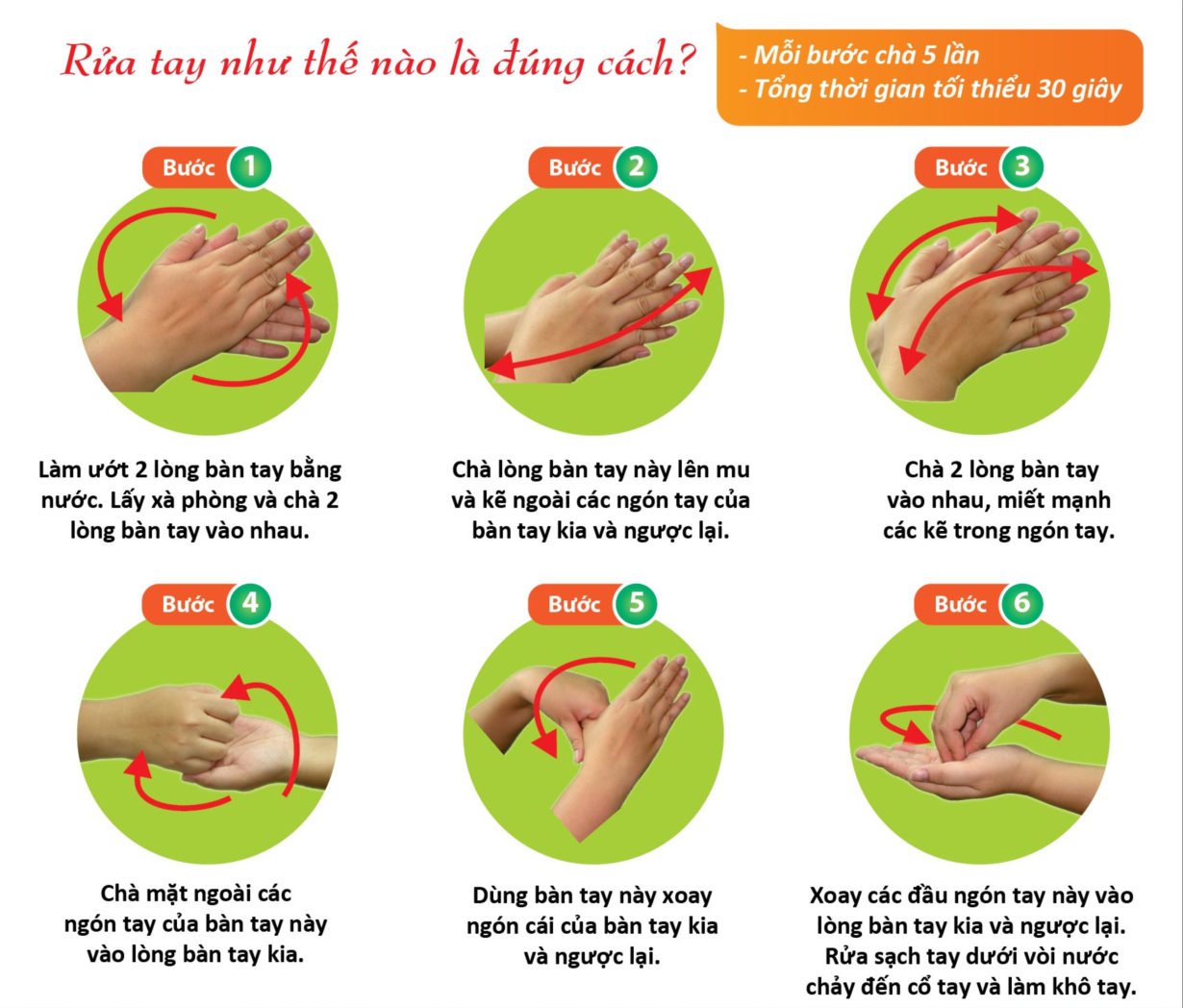 Rửa tay như thế nào là đúng cách?

- Mỗi bước chà 5 lần
- Tổng thời gian tối thiểu 30 giây

Bước 1

Làm ướt 2 lòng bàn tay bằng nước. Lấy xà phòng và chà 2 lòng bàn tay vào nhau.

Bước 2

Chà lòng bàn tay này lên mu và kẽ ngoài các ngón tay của bàn tay kia và ngược lại.

Bước 3

Chà 2 lòng bàn tay vào nhau, miết mạnh các kẽ trong ngón tay.

Bước 4

Chà mặt ngoài các ngón tay của bàn tay này vào lòng bàn tay kia.

Bước 5

Dùng bàn tay này xoay ngón cái của bàn tay kia và ngược lại.

Bước 6

Xoay các đầu ngón tay này vào lòng bàn tay kia và ngược lại. Rửa sạch tay dưới vòi nước chảy đến cổ tay và làm khô tay.