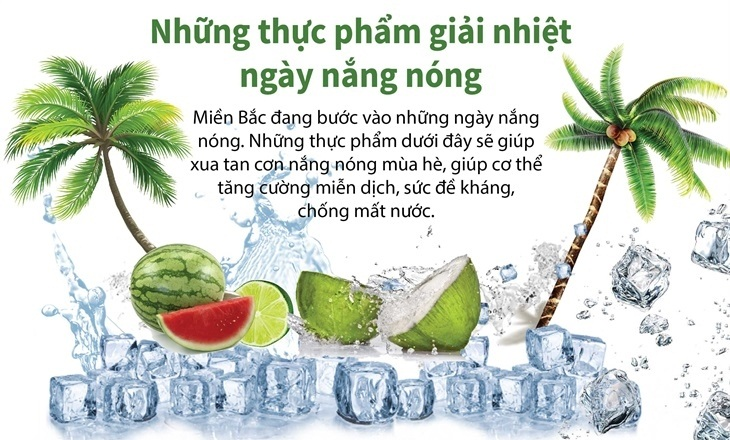 Những thực phẩm giải nhiệt ngày nắng nóng

Miền Bắc đang bước vào những ngày nắng nóng. Những thực phẩm dưới đây sẽ giúp xua tan cơn nắng nóng mùa hè, giúp cơ thể tăng cường miễn dịch, sức đề kháng, chống mất nước.