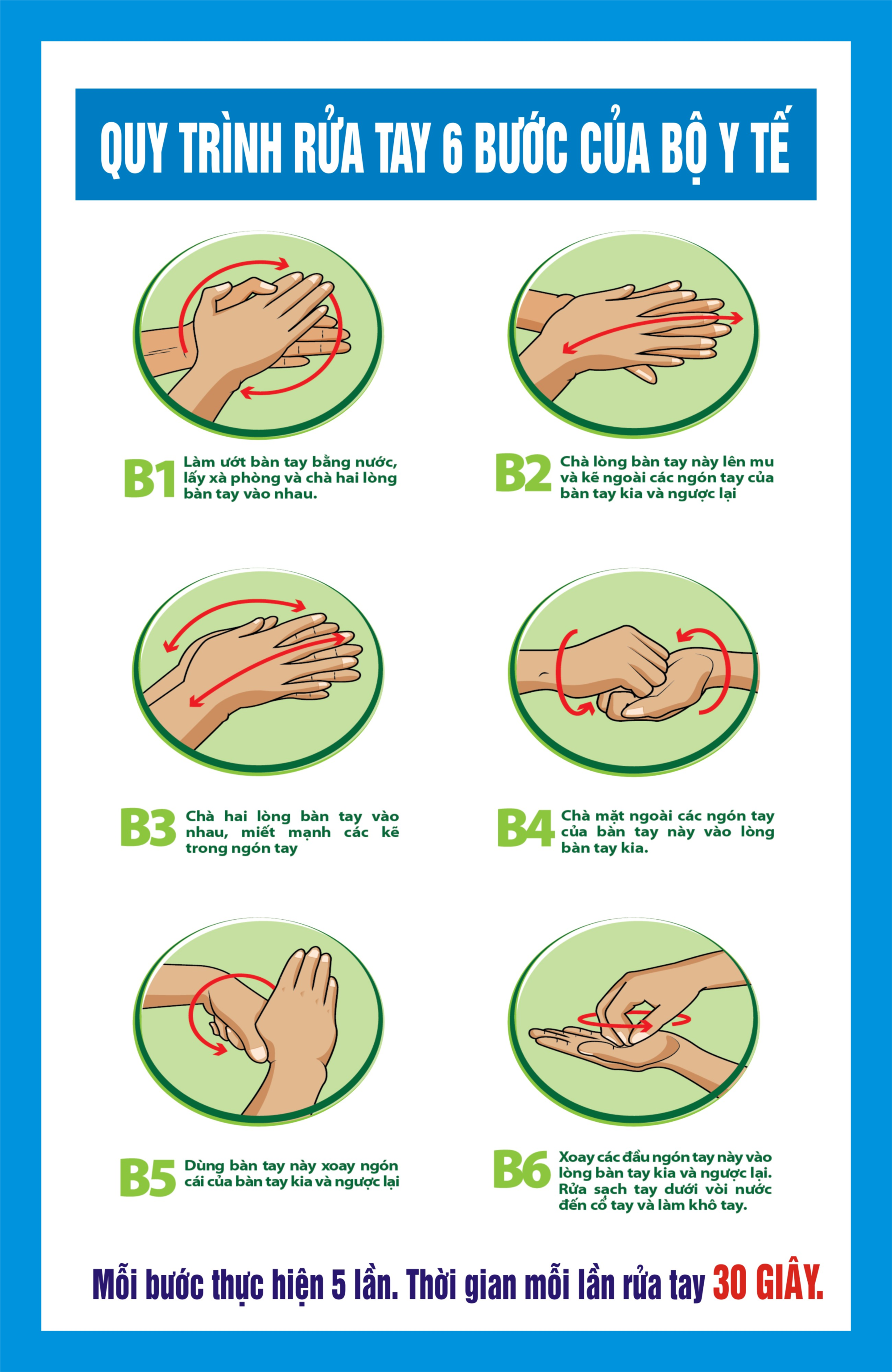 QUY TRÌNH RỬA TAY 6 BƯỚC CỦA BỘ Y TẾ

B1 Làm ướt bàn tay bằng nước, lấy xà phòng và chà hai lòng bàn tay vào nhau.

B2 Chà lòng bàn tay này lên mu và kẽ ngoài các ngón tay của bàn tay kia và ngược lại

B3 Chà hai lòng bàn tay vào nhau, miết mạnh các kẽ trong ngón tay

B4 Chà mặt ngoài các ngón tay của bàn tay này vào lòng bàn tay kia.

B5 Dùng bàn tay này xoay ngón cái của bàn tay kia và ngược lại

B6 Xoay các đầu ngón tay này vào lòng bàn tay kia và ngược lại. Rửa sạch tay dưới vòi nước đến cổ tay và làm khô tay.

Mỗi bước thực hiện 5 lần. Thời gian mỗi lần rửa tay 30 GIÂY.