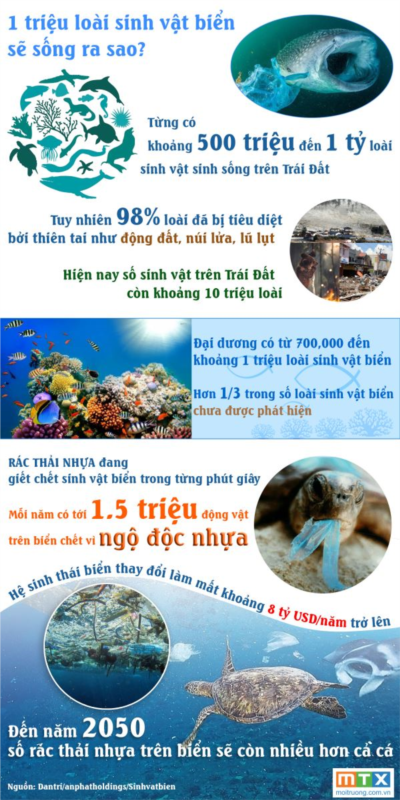 1 triệu loài sinh vật biển sẽ sống ra sao?

Từng có khoảng 500 triệu đến 1 tỷ loài sinh vật sinh sống trên Trái Đất

Tuy nhiên 98% loài đã bị tiêu diệt bởi thiên tai như động đất, núi lửa, lũ lụt

Hiện nay số sinh vật trên Trái Đất còn khoảng 10 triệu loài

Đại dương có từ 700,000 đến khoảng 1 triệu loài sinh vật biển

Hơn 1/3 trong số loài sinh vật biển chưa được phát hiện

RÁC THẢI NHỰA đang giết chết sinh vật biển trong từng phút giây

Mỗi năm có tới 1.5 triệu động vật trên biển chết vì ngộ độc nhựa

Hệ sinh thái biển thay đổi làm mất khoảng 8 tỷ USD/năm trở lên

Đến năm 2050 số rác thải nhựa trên biển sẽ còn nhiều hơn cả cá

Nguồn: Dantri/anphatholdings/Sinhvatbien

MTX
moitruong.com.vn